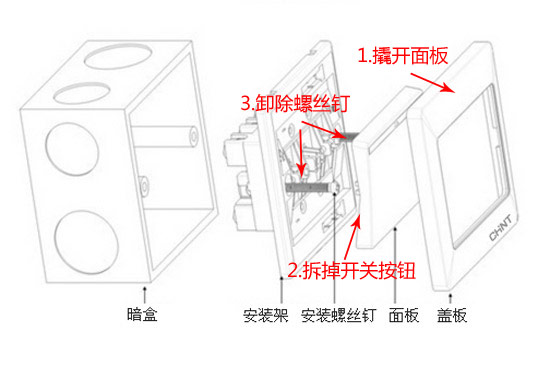 1.撬开面板

3.卸除螺丝钉

2.拆掉开关按钮

CHNT

暗盒

安装架

安装螺丝钉

面板

盖板